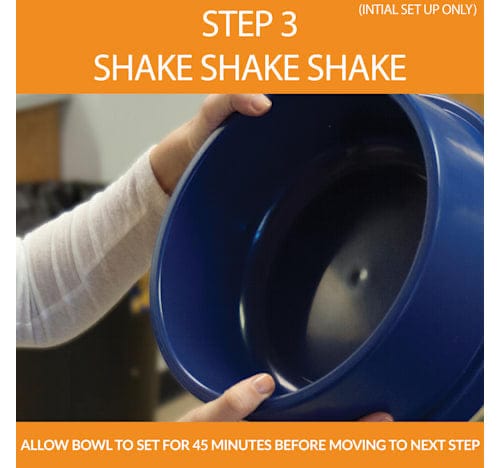 (INTIAL SET UP ONLY)

STEP 3
SHAKE SHAKE SHAKE

ALLOW BOWL TO SET FOR 45 MINUTES BEFORE MOVING TO NEXT STEP