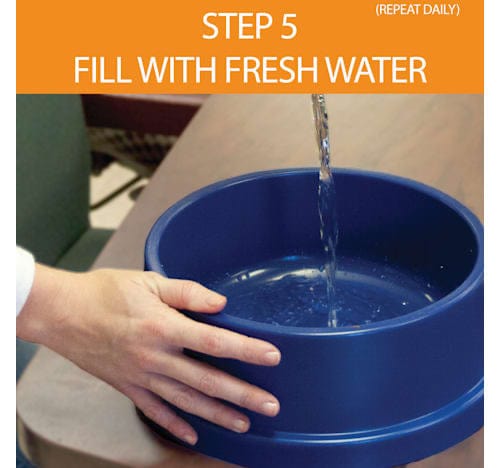 (REPEAT DAILY)

STEP 5
FILL WITH FRESH WATER